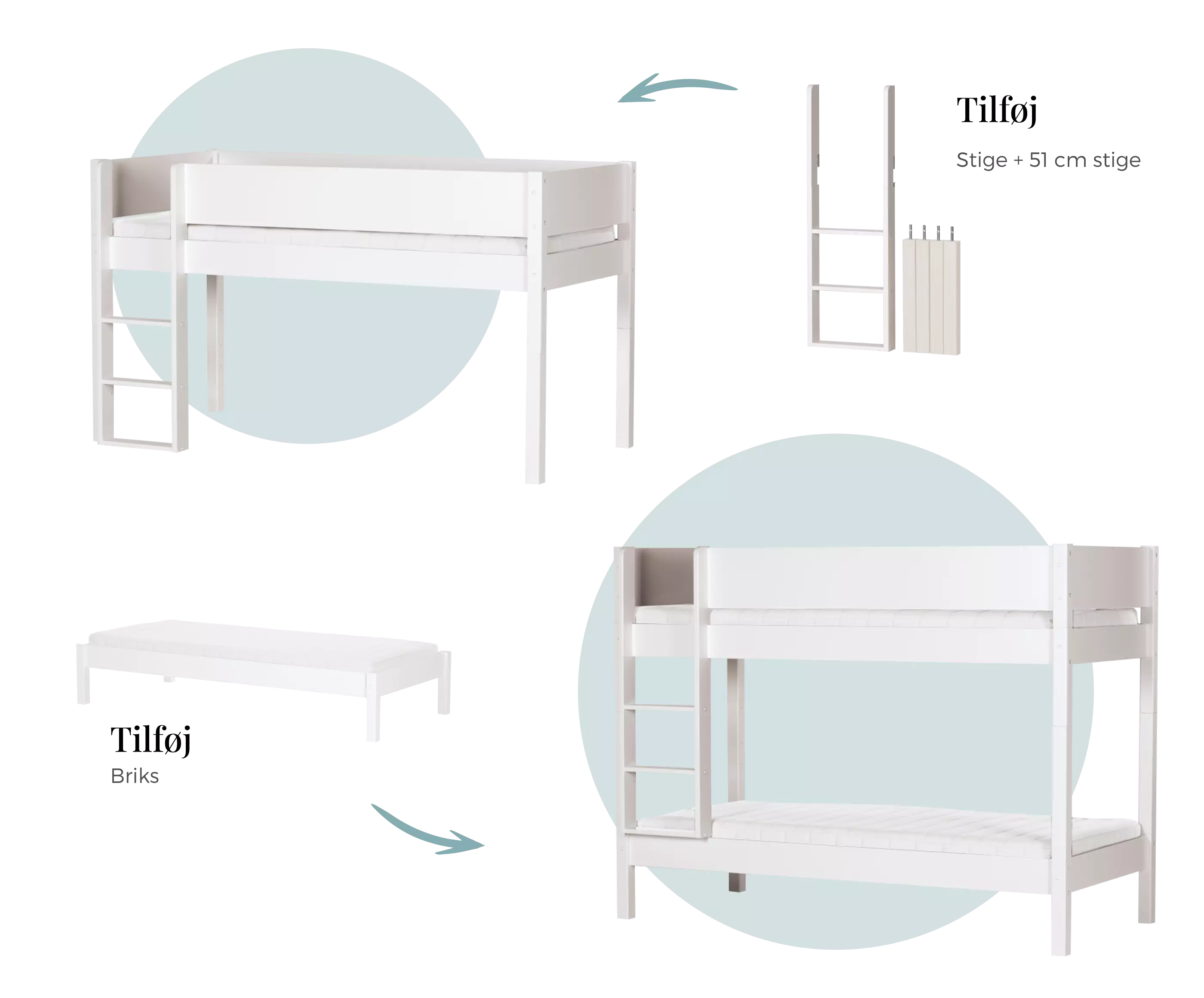 Tilføj
Stige + 51 cm stige

Tilføj
Briks